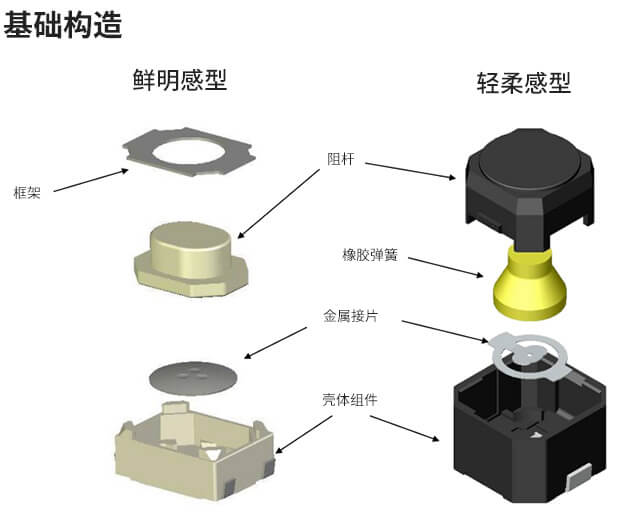 基础构造

鲜明感型

轻柔感型

框架

阻杆

橡胶弹簧

金属接片

壳体组件