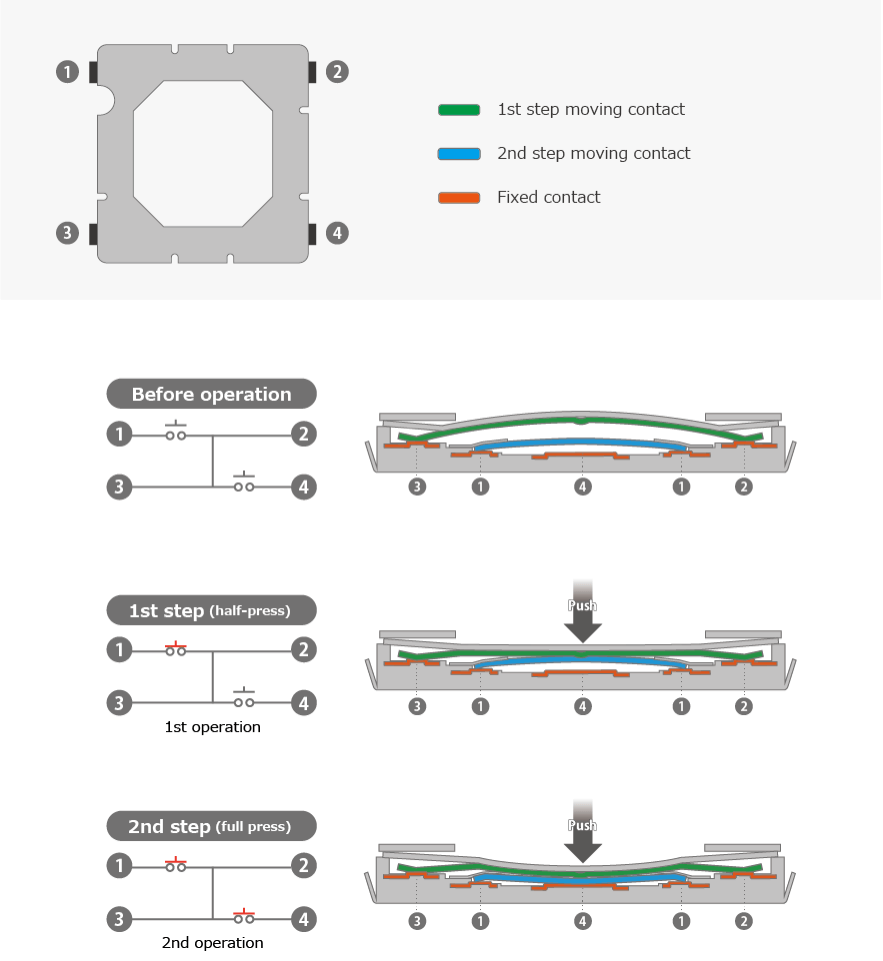 1
2
3
4

1st step moving contact
2nd step moving contact
Fixed contact

Before operation
1
2
3
4
3
1
4
1
2

1st step (half-press)
1
2
3
4
1st operation
Push
3
1
4
1
2

2nd step (full press)
1
2
3
4
2nd operation
Push
3
1
4
1
2