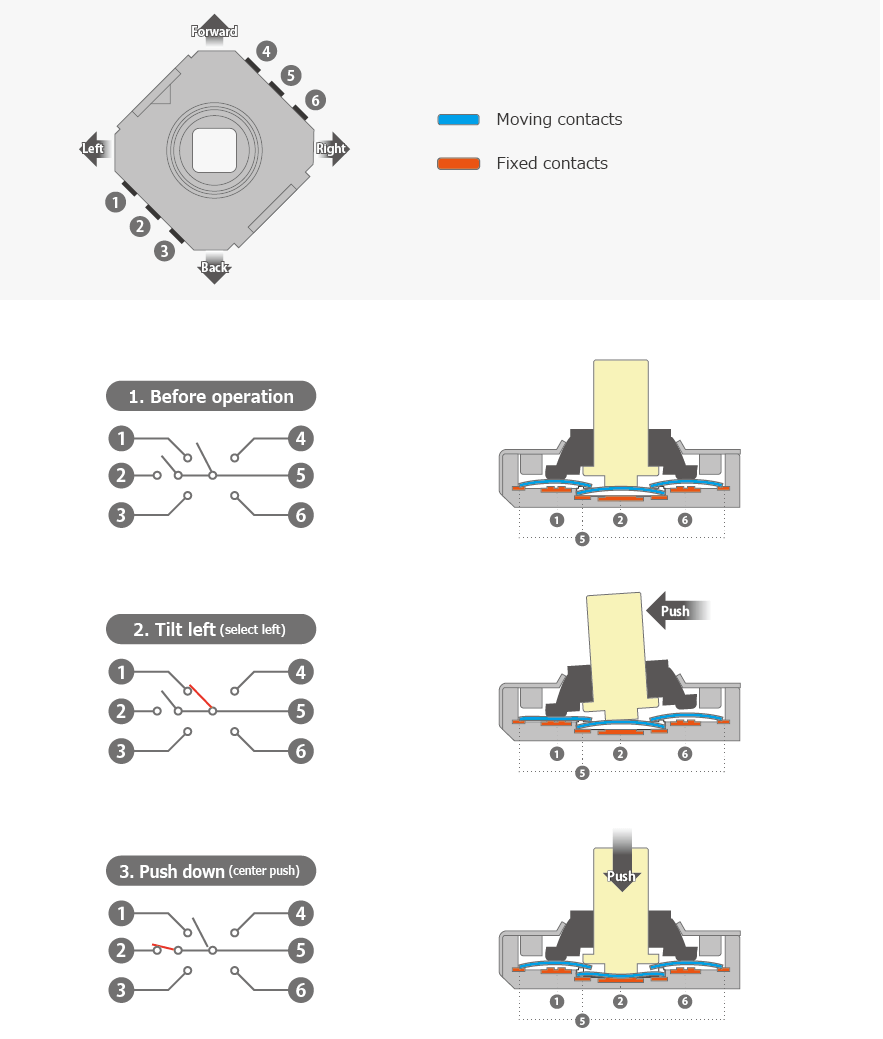 Forward
4
5
6
Left
Right
1
2
3
Back

Moving contacts

Fixed contacts

1. Before operation
1
2
3
4
5
6

1
2
6
5

2. Tilt left (select left)
1
2
3
4
5
6

Push
1
2
6
5

3. Push down (center push)
1
2
3
4
5
6

Push
1
2
6
5